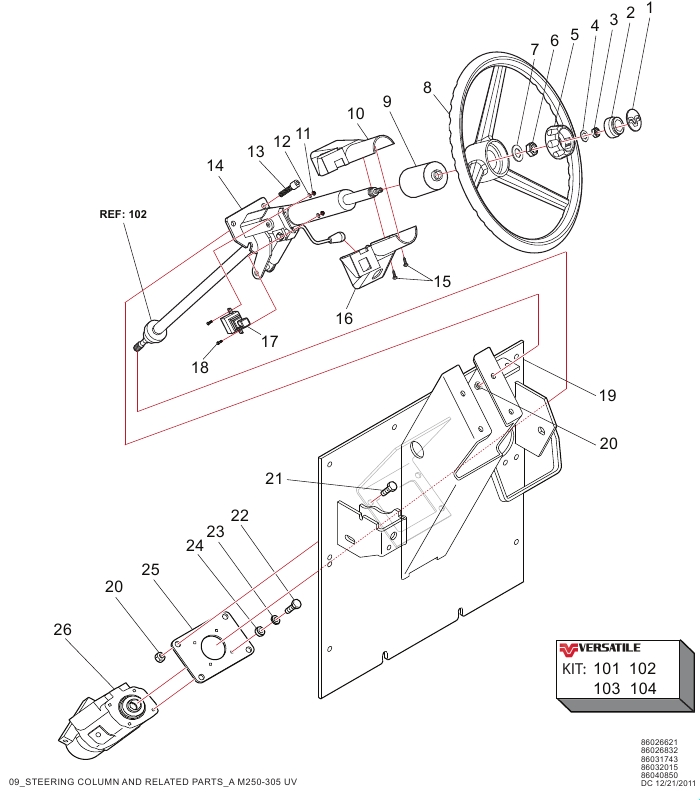 1
2
3
4
5
6
7
8
9
10
11
12
13
14
REF: 102
15
16
17
18
19
20
21
22
23
24
25
20
26

VERSATILE
KIT: 101 102
103 104

86026621
86026832
86031743
86032015
86040850
DC 12/21/2011

09_STEERING COLUMN AND RELATED PARTS_A M250-305 UV